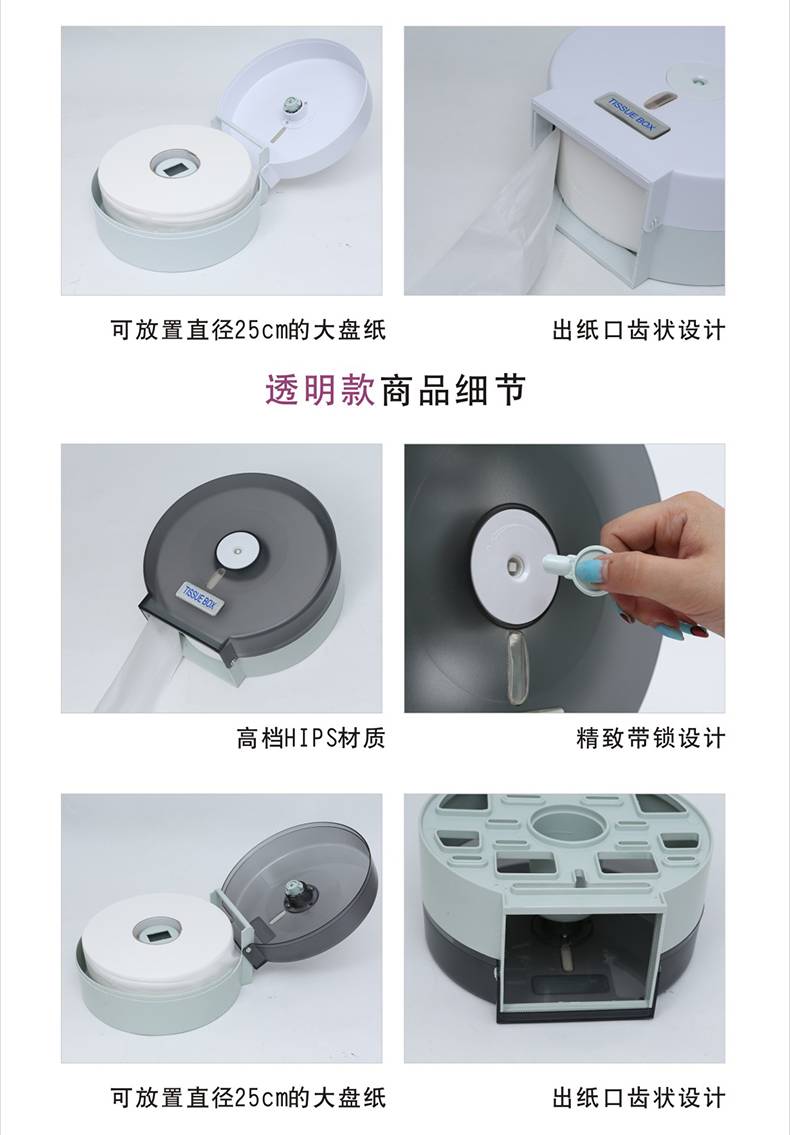 TISSUE BOX

可放置直径25cm的大盘纸

出纸口齿状设计

透明款商品细节

TISSUE BOX

高档HIPS材质

精致带锁设计

可放置直径25cm的大盘纸

出纸口齿状设计